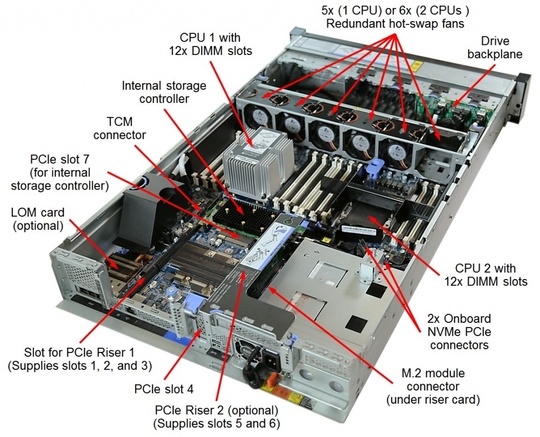 5x (1 CPU) or 6x (2 CPUs )
Redundant hot-swap fans

CPU 1 with
12x DIMM slots

Drive
backplane

Internal storage
controller

TCM
connector

PCIe slot 7
(for internal
storage controller)

LOM card
(optional)

CPU 2 with
12x DIMM slots

2x Onboard
NVMe PCIe
connectors

Slot for PCIe Riser 1
(Supplies slots 1, 2, and 3)

PCIe slot 4

M.2 module
connector
(under riser card)

PCIe Riser 2 (optional)
(Supplies slots 5 and 6)