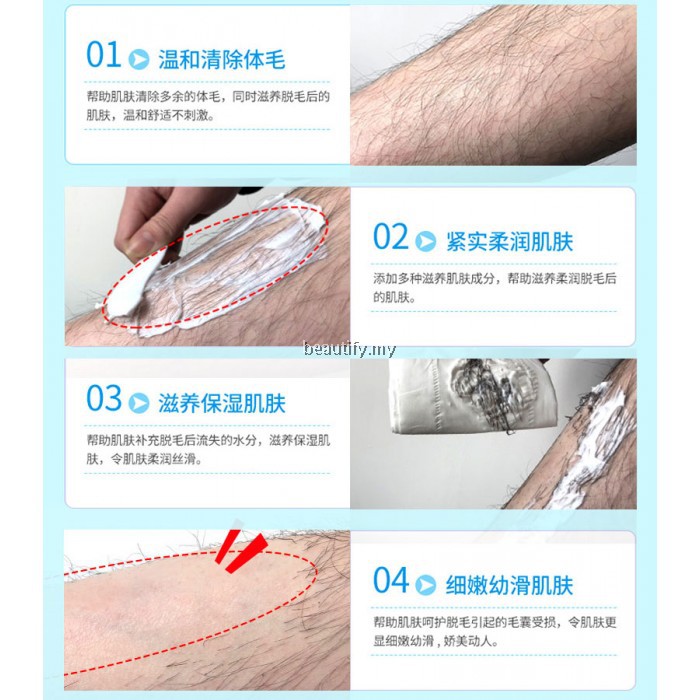 01 温和清除体毛

帮助肌肤清除多余的体毛，同时滋养脱毛后的肌肤，温和舒适不刺激。

02 紧实柔润肌肤

添加多种滋养肌肤成分，帮助滋养柔润脱毛后的肌肤。

beautify.my

03 滋养保湿肌肤

帮助肌肤补充脱毛后流失的水分，滋养保湿肌肤，令肌肤柔润丝滑。

04 细嫩幼滑肌肤

帮助肌肤呵护脱毛引起的毛囊受损，令肌肤更显细嫩幼滑，娇美动人。